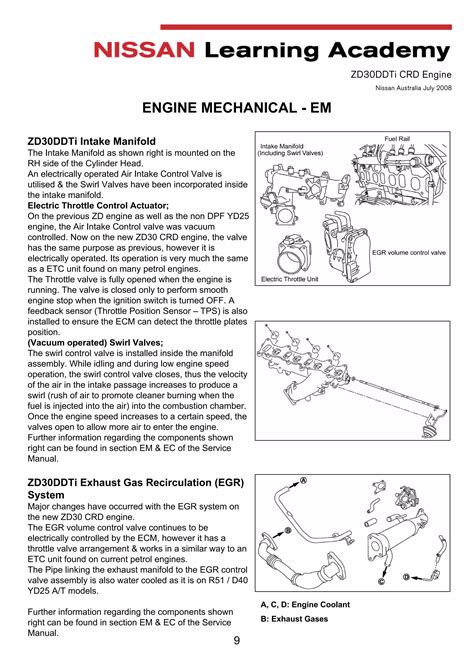 NISSAN Learning Academy

ZD30DDTi CRD Engine

Nissan Australia July 2008

ENGINE MECHANICAL - EM

ZD30DDTi Intake Manifold

The Intake Manifold as shown right is mounted on the RH side of the Cylinder Head.
An electrically operated Air Intake Control Valve is utilised & the Swirl Valves have been incorporated inside the intake manifold.

Electric Throttle Control Actuator;

On the previous ZD engine as well as the non DPF YD25 engine, the Air Intake Control valve was vacuum controlled. Now on the new ZD30 CRD engine, the valve has the same purpose as previous, however it is electrically operated. Its operation is very much the same as a ETC unit found on many petrol engines.
The Throttle valve is fully opened when the engine is running. The valve is closed only to perform smooth engine stop when the ignition switch is turned OFF. A feedback sensor (Throttle Position Sensor – TPS) is also installed to ensure the ECM can detect the throttle plates position.

(Vacuum operated) Swirl Valves;

The swirl control valve is installed inside the manifold assembly. While idling and during low engine speed operation, the swirl control valve closes, thus the velocity of the air in the intake passage increases to produce a swirl (rush of air to promote cleaner burning when the fuel is injected into the air) into the combustion chamber. Once the engine speed increases to a certain speed, the valves open to allow more air to enter the engine.
Further information regarding the components shown right can be found in section EM & EC of the Service Manual.

Intake Manifold (Including Swirl Valves)

Fuel Rail

EGR volume control valve

Electric Throttle Unit

ZD30DDTi Exhaust Gas Recirculation (EGR) System

Major changes have occurred with the EGR system on the new ZD30 CRD engine.
The EGR volume control valve continues to be electrically controlled by the ECM, however it has a throttle valve arrangement & works in a similar way to an ETC unit found on current petrol engines.
The Pipe linking the exhaust manifold to the EGR control valve assembly is also water cooled as it is on R51 / D40 YD25 A/T models.

Further information regarding the components shown right can be found in section EM & EC of the Service Manual.

A

B

C

D

A, C, D: Engine Coolant

B: Exhaust Gases

9