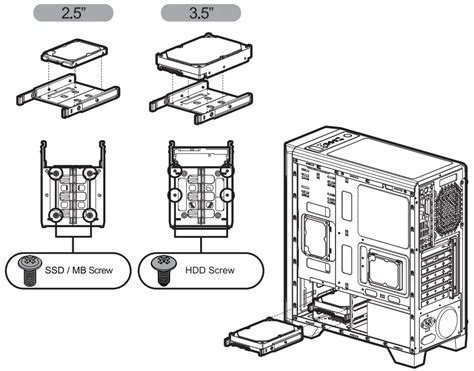 2.5"

3.5"

SSD / MB Screw

HDD Screw