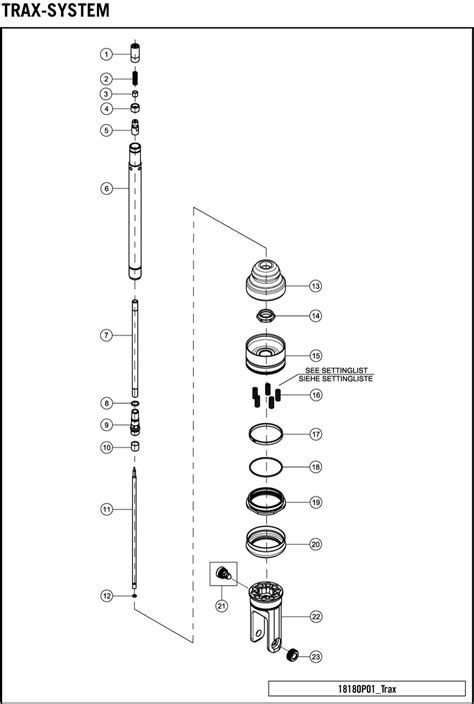 TRAX-SYSTEM

1
2
3
4
5
6
7
8
9
10
11
12

13
14
15
SEE SETTINGLIST
SIEHE SETTINGLISTE
16
17
18
19
20
21
22
23

18180P01_Trax