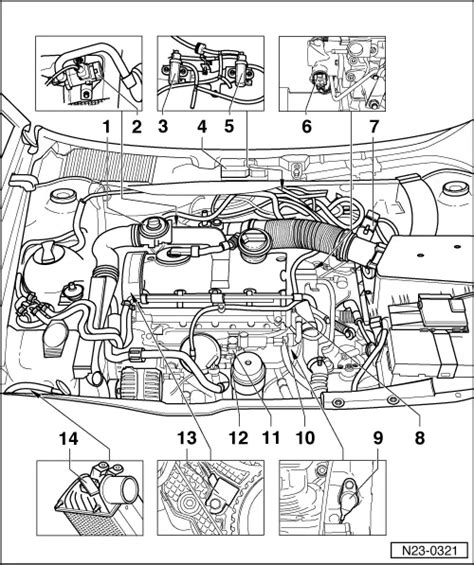 1 2 3 4 5 6 7

14 13 12 11 10 9 8

N23-0321