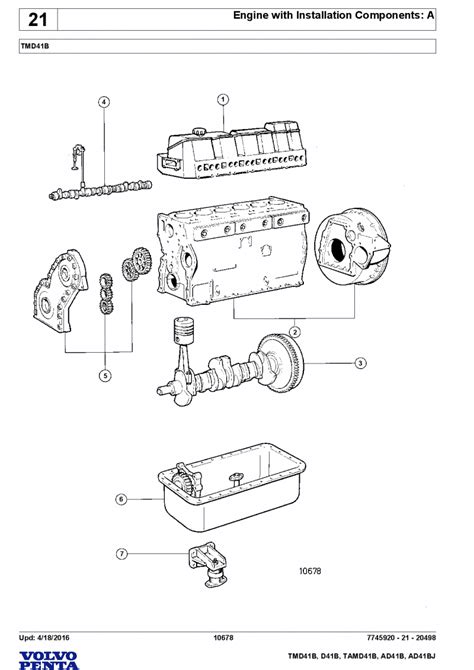 21

Engine with Installation Components: A

TMD41B

4

1

2

3

5

6

7

10678

Upd: 4/18/2016

10678

7745920 - 21 - 20498

VOLVO PENTA

TMD41B, D41B, TAMD41B, AD41B, AD41BJ