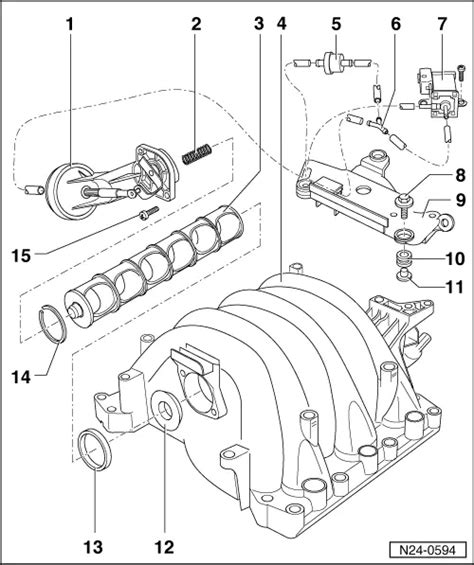 1
2
3
4
5
6
7
8
9
10
11
15
14
13
12
N24-0594