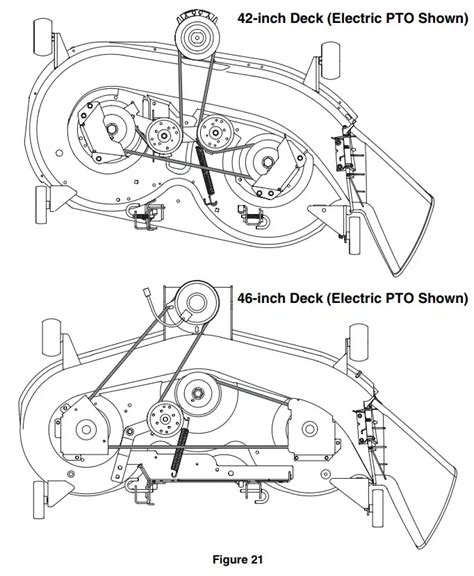 42-inch Deck (Electric PTO Shown)

46-inch Deck (Electric PTO Shown)

Figure 21