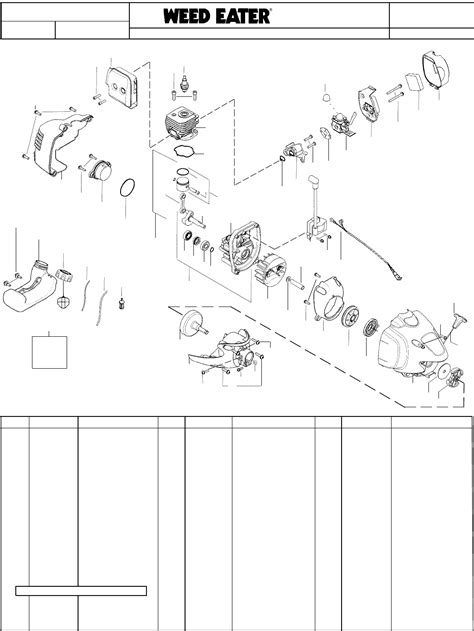 WEED EATER®