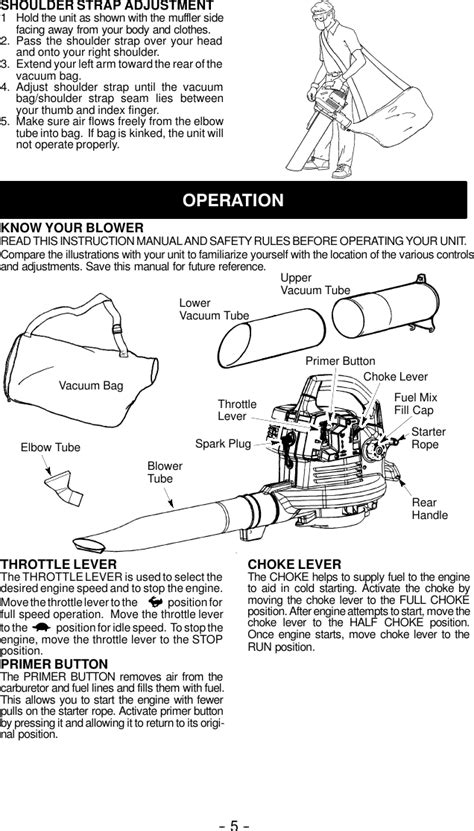 SHOULDER STRAP ADJUSTMENT
1 Hold the unit as shown with the muffler side facing away from your body and clothes.
2. Pass the shoulder strap over your head and onto your right shoulder.
3. Extend your left arm toward the rear of the vacuum bag.
4. Adjust shoulder strap until the vacuum bag/shoulder strap seam lies between your thumb and index finger.
5. Make sure air flows freely from the elbow tube into bag. If bag is kinked, the unit will not operate properly.

OPERATION

KNOW YOUR BLOWER
READ THIS INSTRUCTION MANUAL AND SAFETY RULES BEFORE OPERATING YOUR UNIT. Compare the illustrations with your unit to familiarize yourself with the location of the various controls and adjustments. Save this manual for future reference.

Upper Vacuum Tube
Lower Vacuum Tube
Vacuum Bag
Primer Button
Choke Lever
Throttle Lever
Fuel Mix Fill Cap
Starter Rope
Spark Plug
Elbow Tube
Blower Tube
Rear Handle

THROTTLE LEVER
The THROTTLE LEVER is used to select the desired engine speed and to stop the engine. Move the throttle lever to the position for full speed operation. Move the throttle lever to the position for idle speed. To stop the engine, move the throttle lever to the STOP position.

PRIMER BUTTON
The PRIMER BUTTON removes air from the carburetor and fuel lines and fills them with fuel. This allows you to start the engine with fewer pulls on the starter rope. Activate primer button by pressing it and allowing it to return to its original position.

CHOKE LEVER
The CHOKE helps to supply fuel to the engine to aid in cold starting. Activate the choke by moving the choke lever to the FULL CHOKE position. After engine attempts to start, move the choke lever to the HALF CHOKE position. Once engine starts, move choke lever to the RUN position.

- 5 -