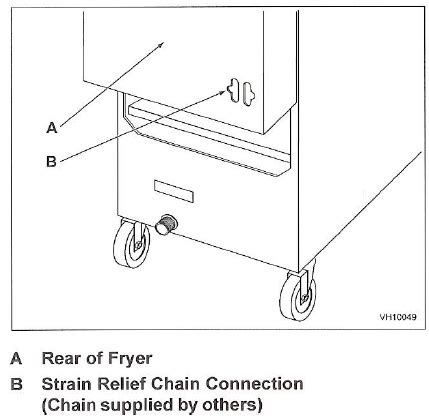 A

B

VH10049

A Rear of Fryer

B Strain Relief Chain Connection (Chain supplied by others)