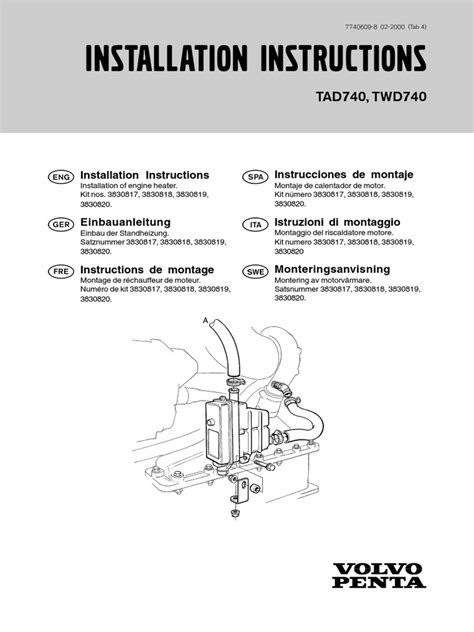 7740609-8 02-2000 (Tab 4)

INSTALLATION INSTRUCTIONS

TAD740, TWD740

ENG Installation Instructions
Installation of engine heater.
Kit nos. 3830817, 3830818, 3830819, 3830820.

GER Einbauanleitung
Einbau der Standheizung.
Satznummer 3830817, 3830818, 3830819, 3830820.

FRE Instructions de montage
Montage de réchauffeur de moteur.
Numéro de kit 3830817, 3830818, 3830819, 3830820.

SPA Instrucciones de montaje
Montaje de calentador de motor.
Kit número 3830817, 3830818, 3830819, 3830820.

ITA Istruzioni di montaggio
Montaggio del riscaldatore motore.
Kit numero 3830817, 3830818, 3830819, 3830820

SWE Monteringsanvisning
Montering av motorvärmare.
Satsnummer 3830817, 3830818, 3830819, 3830820.

A

VOLVO
PENTA