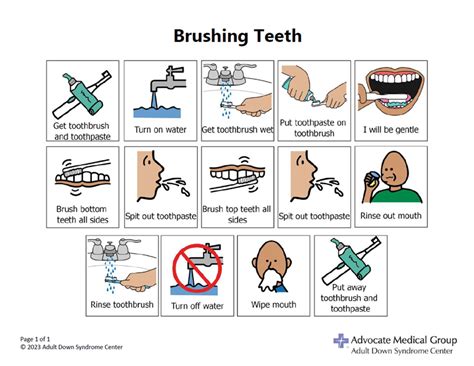 Brushing Teeth

Get toothbrush and toothpaste

Turn on water

Get toothbrush wet

Put toothpaste on toothbrush

I will be gentle

Brush bottom teeth all sides

Spit out toothpaste

Brush top teeth all sides

Spit out toothpaste

Rinse out mouth

Rinse toothbrush

Turn off water

Wipe mouth

Put away toothbrush and toothpaste

Page 1 of 1
© 2023 Adult Down Syndrome Center

Advocate Medical Group
Adult Down Syndrome Center