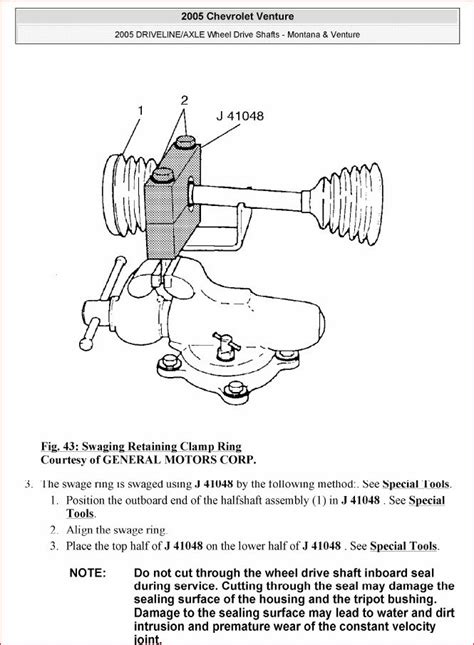 2005 Chevrolet Venture

2005 DRIVELINE/AXLE Wheel Drive Shafts - Montana & Venture

1

2

J 41048

Fig. 43: Swaging Retaining Clamp Ring
Courtesy of GENERAL MOTORS CORP.

3. The swage ring is swaged using J 41048 by the following method:. See Special Tools.

1. Position the outboard end of the halfshaft assembly (1) in J 41048 . See Special Tools.
2. Align the swage ring.
3. Place the top half of J 41048 on the lower half of J 41048 . See Special Tools.

NOTE: Do not cut through the wheel drive shaft inboard seal during service. Cutting through the seal may damage the sealing surface of the housing and the tripot bushing. Damage to the sealing surface may lead to water and dirt intrusion and premature wear of the constant velocity joint.