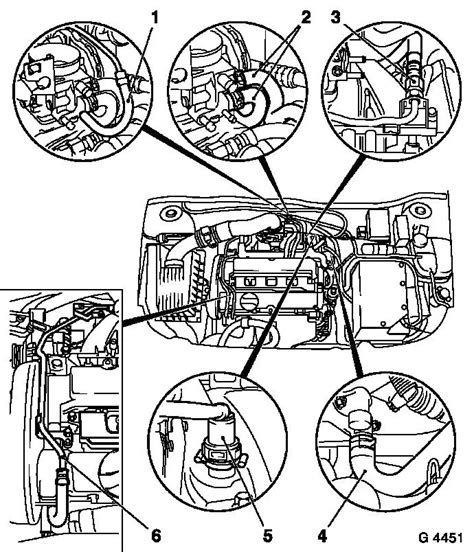 1
2
3
6
5
4
G 4451