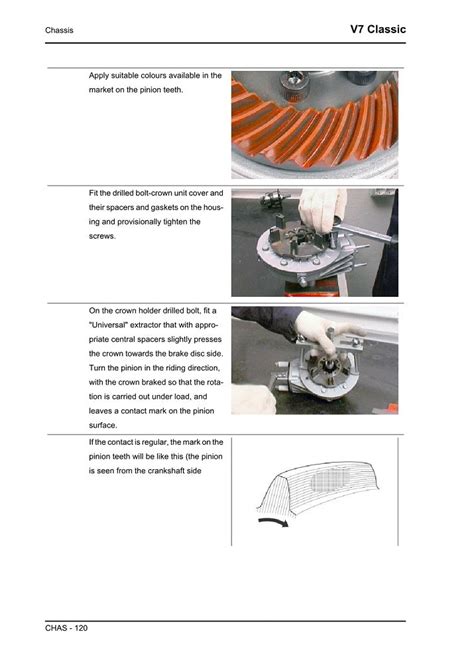 Chassis

V7 Classic

Apply suitable colours available in the market on the pinion teeth.

Fit the drilled bolt-crown unit cover and their spacers and gaskets on the housing and provisionally tighten the screws.

On the crown holder drilled bolt, fit a "Universal" extractor that with appropriate central spacers slightly presses the crown towards the brake disc side. Turn the pinion in the riding direction, with the crown braked so that the rotation is carried out under load, and leaves a contact mark on the pinion surface.

If the contact is regular, the mark on the pinion teeth will be like this (the pinion is seen from the crankshaft side

CHAS - 120