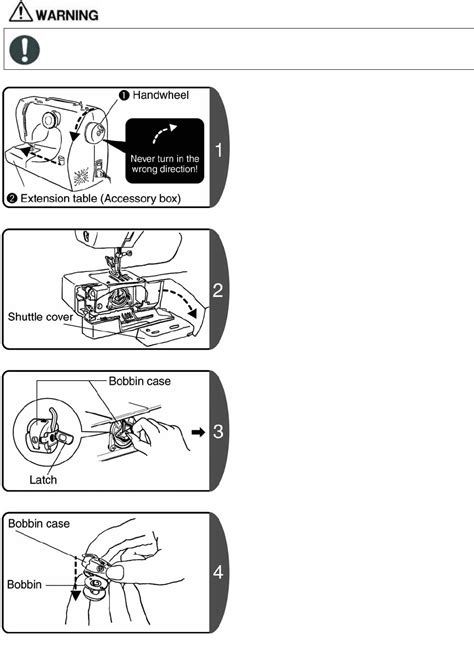 WARNING

❶ Handwheel

Never turn in the wrong direction!

1

❷ Extension table (Accessory box)

2

Shuttle cover

Bobbin case

3

Latch

Bobbin case

4

Bobbin