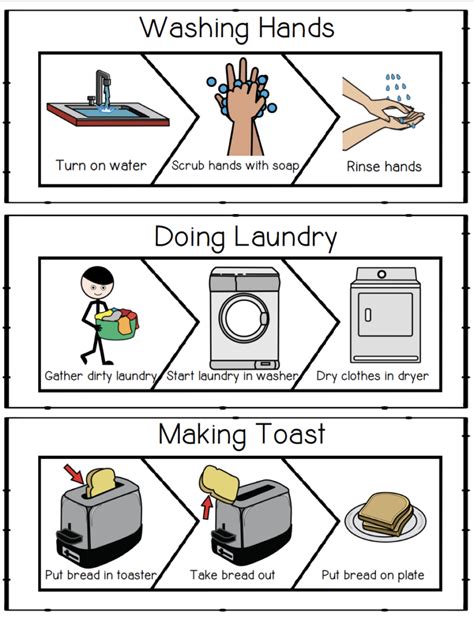 Washing Hands

Turn on water

Scrub hands with soap

Rinse hands

Doing Laundry

Gather dirty laundry

Start laundry in washer

Dry clothes in dryer

Making Toast

Put bread in toaster

Take bread out

Put bread on plate