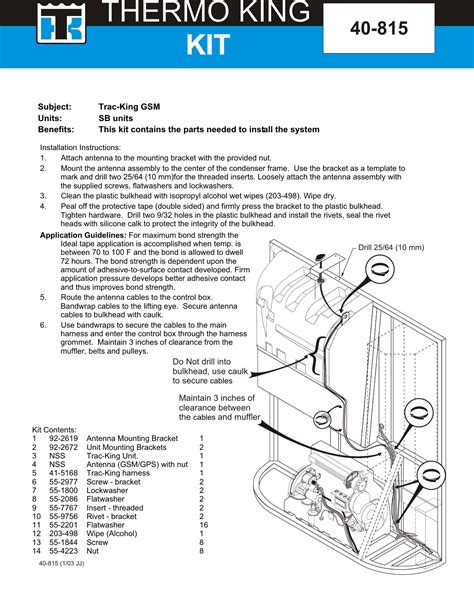 THERMO KING
KIT
40-815

Subject: Trac-King GSM
Units: SB units
Benefits: This kit contains the parts needed to install the system

Installation Instructions:
1. Attach antenna to the mounting bracket with the provided nut.
2. Mount the antenna assembly to the center of the condenser frame. Use the bracket as a template to mark and drill two 25/64 (10 mm)for the threaded inserts. Loosely attach the antenna assembly with the supplied screws, flatwashers and lockwashers.
3. Clean the plastic bulkhead with isopropyl alcohol wet wipes (203-498). Wipe dry.
4. Peal off the protective tape (double sided) and firmly press the bracket to the plastic bulkhead. Tighten hardware. Drill two 9/32 holes in the plastic bulkhead and install the rivets, seal the rivet heads with silicone calk to protect the integrity of the bulkhead.

Application Guidelines: For maximum bond strength the Ideal tape application is accomplished when temp. is between 70 to 100 F and the bond is allowed to dwell 72 hours. The bond strength is dependent upon the amount of adhesive-to-surface contact developed. Firm application pressure develops better adhesive contact and thus improves bond strength.
5. Route the antenna cables to the control box. Bandwrap cables to the lifting eye. Secure antenna cables to bulkhead with caulk.
6. Use bandwraps to secure the cables to the main harness and enter the control box through the harness grommet. Maintain 3 inches of clearance from the muffler, belts and pulleys.

Drill 25/64 (10 mm)

Do Not drill into bulkhead, use caulk to secure cables

Maintain 3 inches of clearance between the cables and muffler

Kit Contents:
| 1 | 92-2619 | Antenna Mounting Bracket | 1 |
|---|---|---|---|
| 2 | 92-2672 | Unit Mounting Brackets | 2 |
| 3 | NSS | Trac-King Unit. | 1 |
| 4 | NSS | Antenna (GSM/GPS) with nut | 1 |
| 5 | 41-5168 | Trac-King harness | 1 |
| 6 | 55-2977 | Screw - bracket | 2 |
| 7 | 55-1800 | Lockwasher | 2 |
| 8 | 55-2086 | Flatwasher | 2 |
| 9 | 55-7767 | Insert - threaded | 2 |
| 10 | 55-9756 | Rivet - bracket | 2 |
| 11 | 55-2201 | Flatwasher | 16 |
| 12 | 203-498 | Wipe (Alcohol) | 1 |
| 13 | 55-1844 | Screw | 8 |
| 14 | 55-4223 | Nut | 8 |

40-815 (1/03 JJ)