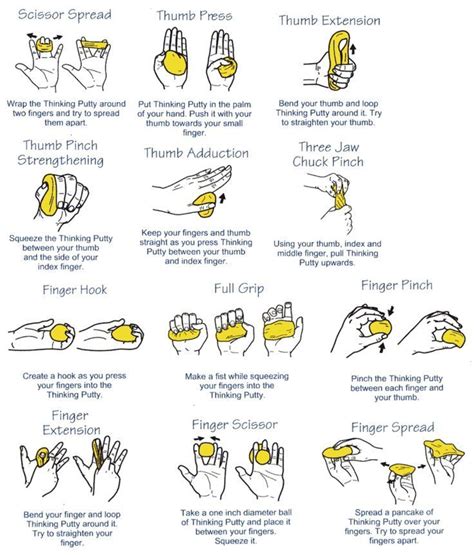 Scissor Spread

Wrap the Thinking Putty around two fingers and try to spread them apart.

Thumb Press

Put Thinking Putty in the palm of your hand. Push it with your thumb towards your small finger.

Thumb Extension

Bend your thumb and loop Thinking Putty around it. Try to straighten your thumb.

Thumb Pinch Strengthening

Squeeze the Thinking Putty between your thumb and the side of your index finger.

Thumb Adduction

Keep your fingers and thumb straight as you press Thinking Putty between your thumb and index finger.

Three Jaw Chuck Pinch

Using your thumb, index and middle finger, pull Thinking Putty upwards.

Finger Hook

Create a hook as you press your fingers into the Thinking Putty.

Full Grip

Make a fist while squeezing your fingers into the Thinking Putty.

Finger Pinch

Pinch the Thinking Putty between each finger and your thumb.

Finger Extension

Bend your finger and loop Thinking Putty around it. Try to straighten your finger.

Finger Scissor

Take a one inch diameter ball of Thinking Putty and place it between your fingers. Squeeze it.

Finger Spread

Spread a pancake of Thinking Putty over your fingers. Try to spread your fingers apart.