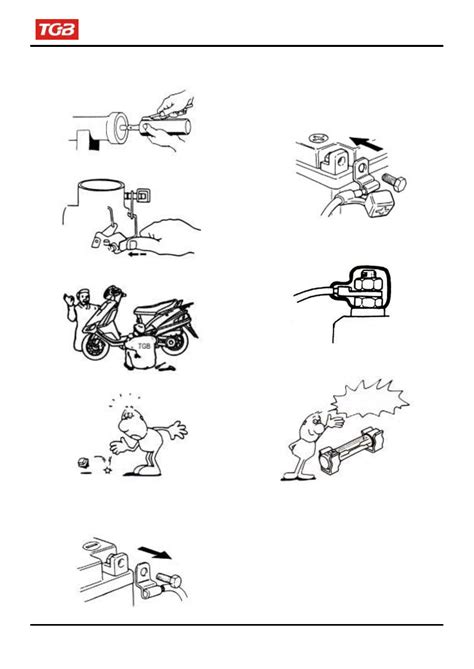 TGB

TGB