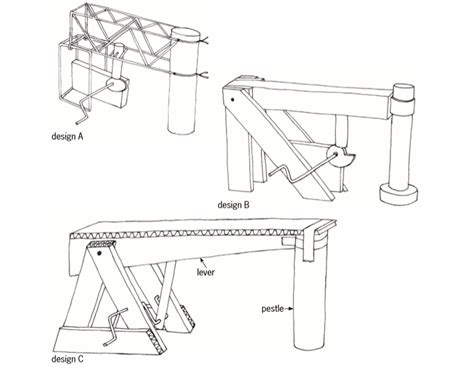 design A

design B

lever

pestle

design C