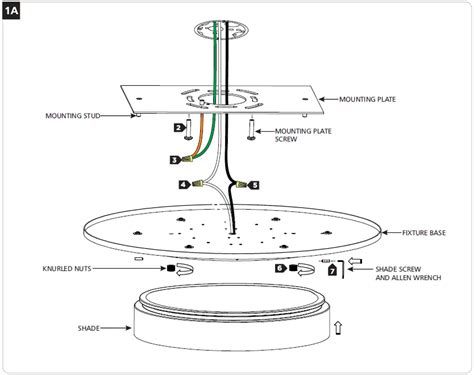 1A

MOUNTING PLATE

MOUNTING STUD

2

MOUNTING PLATE SCREW

3

4

5

FIXTURE BASE

KNURLED NUTS

6

7

SHADE SCREW AND ALLEN WRENCH

SHADE