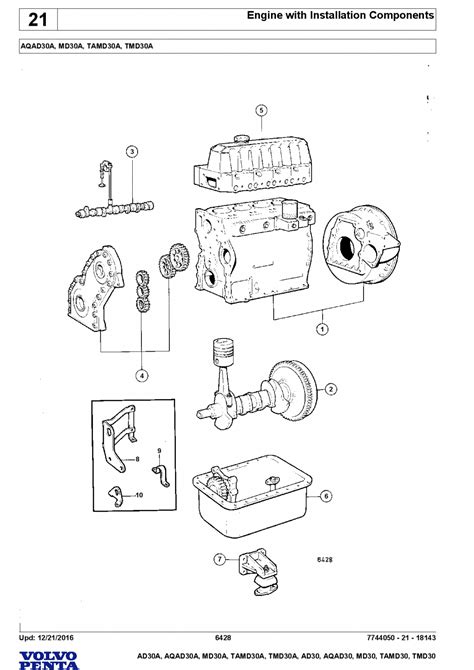 21

Engine with Installation Components

AQAD30A, MD30A, TAMD30A, TMD30A

5

3

1

4

2

8

9

10

6

7

6428

Upd: 12/21/2016

6428

7744050 - 21 - 18143

VOLVO PENTA

AD30A, AQAD30A, MD30A, TAMD30A, TMD30A, AD30, AQAD30, MD30, TAMD30, TMD30