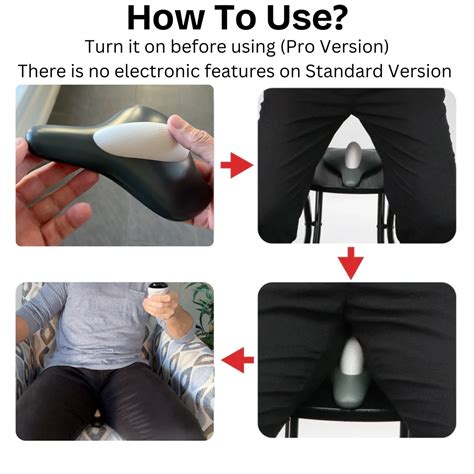 How To Use?
Turn it on before using (Pro Version)
There is no electronic features on Standard Version