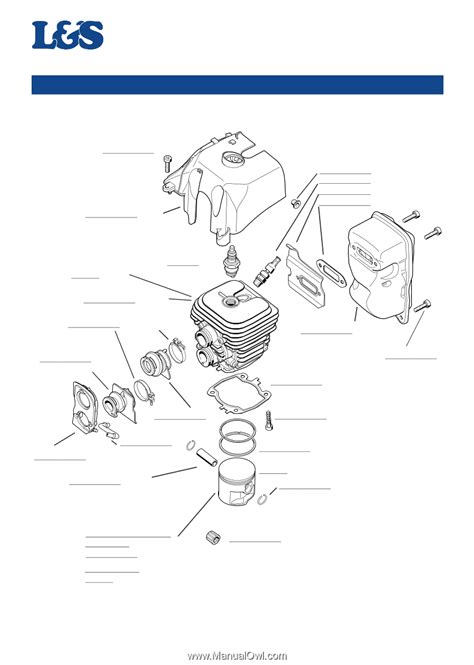 L&S

www.ManualOwl.com