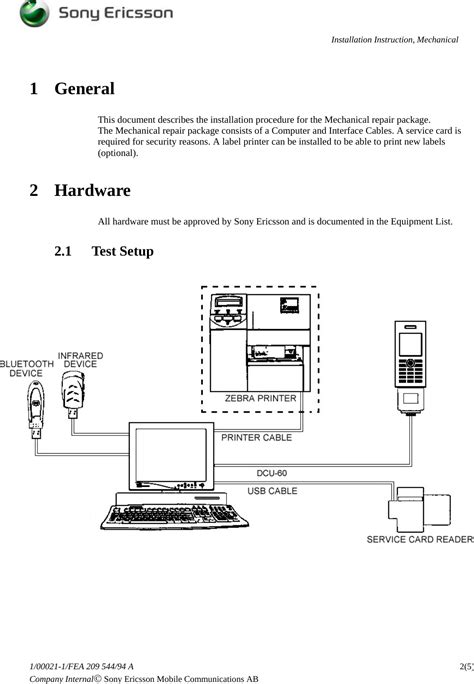 Sony Ericsson

Installation Instruction, Mechanical

1 General

This document describes the installation procedure for the Mechanical repair package.
The Mechanical repair package consists of a Computer and Interface Cables. A service card is required for security reasons. A label printer can be installed to be able to print new labels (optional).

2 Hardware

All hardware must be approved by Sony Ericsson and is documented in the Equipment List.

2.1 Test Setup

BLUETOOTH DEVICE

INFRARED DEVICE

ZEBRA PRINTER

PRINTER CABLE

DCU-60

USB CABLE

SERVICE CARD READER

1/00021-1/FEA 209 544/94 A

2(5)

Company Internal© Sony Ericsson Mobile Communications AB