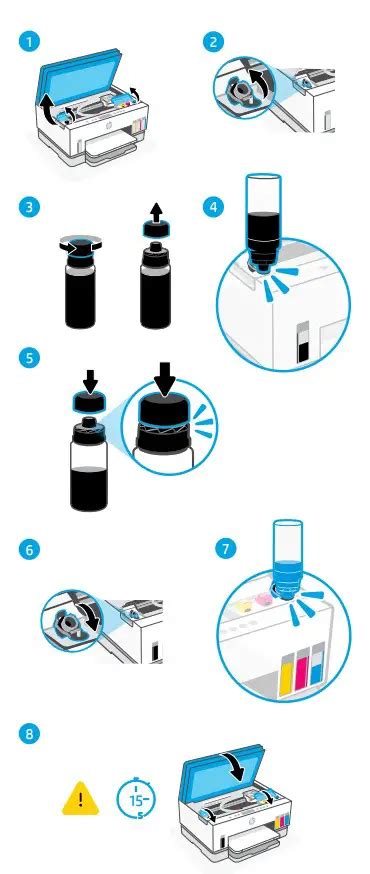 1

2

3

4

5

6

7

8

!

15