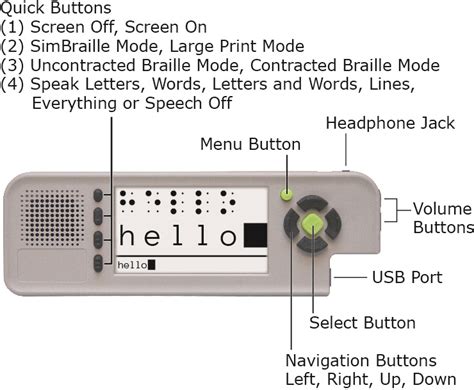 Quick Buttons
(1) Screen Off, Screen On
(2) SimBraille Mode, Large Print Mode
(3) Uncontracted Braille Mode, Contracted Braille Mode
(4) Speak Letters, Words, Letters and Words, Lines, Everything or Speech Off

Headphone Jack

Menu Button

Volume Buttons

hello

hello

USB Port

Select Button

Navigation Buttons
Left, Right, Up, Down