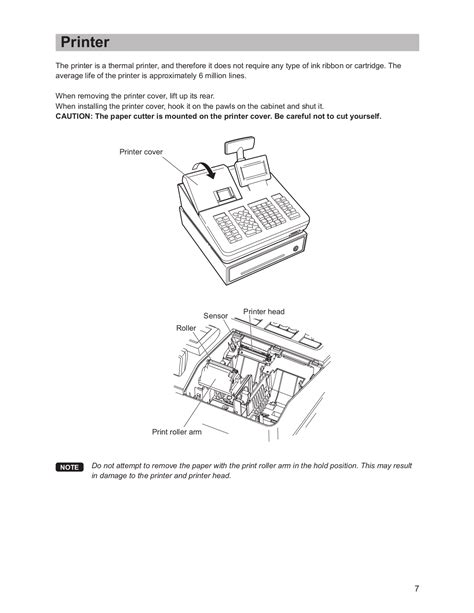 Printer

The printer is a thermal printer, and therefore it does not require any type of ink ribbon or cartridge. The average life of the printer is approximately 6 million lines.

When removing the printer cover, lift up its rear.
When installing the printer cover, hook it on the pawls on the cabinet and shut it.
CAUTION: The paper cutter is mounted on the printer cover. Be careful not to cut yourself.

Printer cover

Sensor
Printer head
Roller
Print roller arm

NOTE Do not attempt to remove the paper with the print roller arm in the hold position. This may result in damage to the printer and printer head.

7