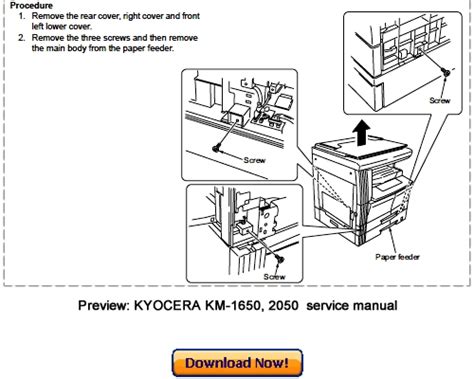 Procedure
1. Remove the rear cover, right cover and front left lower cover.
2. Remove the three screws and then remove the main body from the paper feeder.

Screw

Screw

Screw

Paper feeder

Preview: KYOCERA KM-1650, 2050 service manual

Download Now!