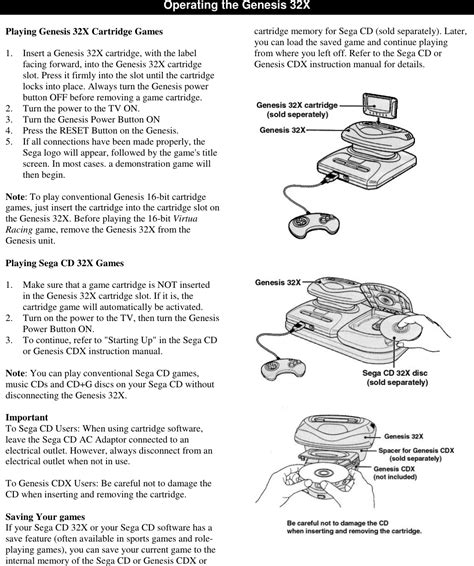 Operating the Genesis 32X

Playing Genesis 32X Cartridge Games

1. Insert a Genesis 32X cartridge, with the label facing forward, into the Genesis 32X cartridge slot. Press it firmly into the slot until the cartridge locks into place. Always turn the Genesis power button OFF before removing a game cartridge.
2. Turn the power to the TV ON.
3. Turn the Genesis Power Button ON
4. Press the RESET Button on the Genesis.
5. If all connections have been made properly, the Sega logo will appear, followed by the game's title screen. In most cases. a demonstration game will then begin.

Note: To play conventional Genesis 16-bit cartridge games, just insert the cartridge into the cartridge slot on the Genesis 32X. Before playing the 16-bit Virtua Racing game, remove the Genesis 32X from the Genesis unit.

Playing Sega CD 32X Games

1. Make sure that a game cartridge is NOT inserted in the Genesis 32X cartridge slot. If it is, the cartridge game will automatically be activated.
2. Turn on the power to the TV, then turn the Genesis Power Button ON.
3. To continue, refer to "Starting Up" in the Sega CD or Genesis CDX instruction manual.

Note: You can play conventional Sega CD games, music CDs and CD+G discs on your Sega CD without disconnecting the Genesis 32X.

Important
To Sega CD Users: When using cartridge software, leave the Sega CD AC Adaptor connected to an electrical outlet. However, always disconnect from an electrical outlet when not in use.

To Genesis CDX Users: Be careful not to damage the CD when inserting and removing the cartridge.

Saving Your games
If your Sega CD 32X or your Sega CD software has a save feature (often available in sports games and role-playing games), you can save your current game to the internal memory of the Sega CD or Genesis CDX or cartridge memory for Sega CD (sold separately). Later, you can load the saved game and continue playing from where you left off. Refer to the Sega CD or Genesis CDX instruction manual for details.

Genesis 32X cartridge (sold seperately)
Genesis 32X

Genesis 32X
Sega CD 32X disc (sold separately)

Genesis 32X
Spacer for Genesis CDX (sold separately)
Genesis CDX (not included)

Be careful not to damage the CD when inserting and removing the cartridge.