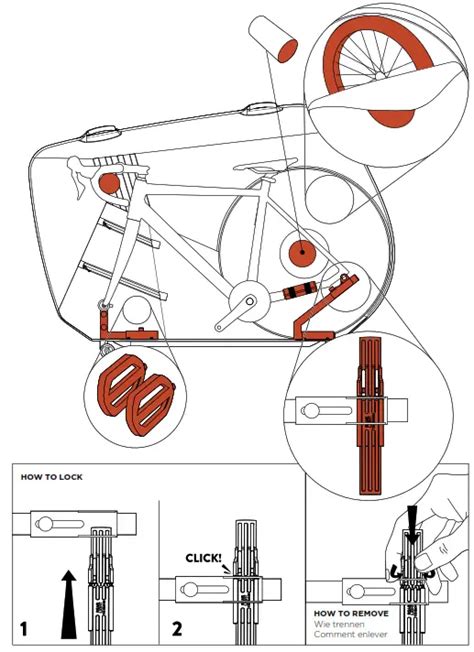 HOW TO LOCK

1

CLICK!

2

HOW TO REMOVE
Wie trennen
Comment enlever