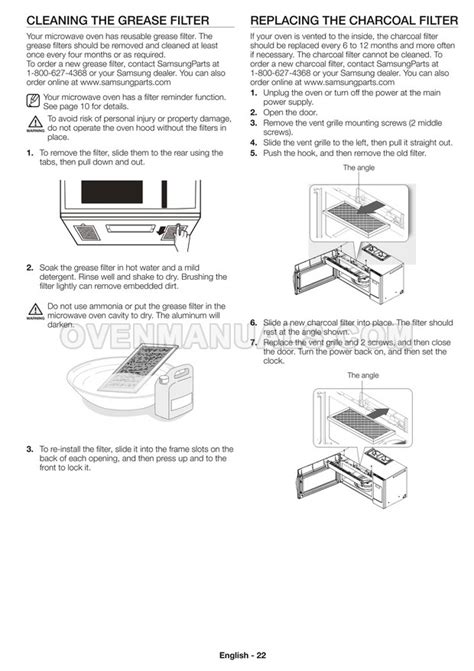 CLEANING THE GREASE FILTER

Your microwave oven has reusable grease filter. The grease filters should be removed and cleaned at least once every four months or as required.
To order a new grease filter, contact SamsungParts at 1-800-627-4368 or your Samsung dealer. You can also order online at www.samsungparts.com

Your microwave oven has a filter reminder function. See page 10 for details.

WARNING To avoid risk of personal injury or property damage, do not operate the oven hood without the filters in place.

1. To remove the filter, slide them to the rear using the tabs, then pull down and out.

2. Soak the grease filter in hot water and a mild detergent. Rinse well and shake to dry. Brushing the filter lightly can remove embedded dirt.

WARNING Do not use ammonia or put the grease filter in the microwave oven cavity to dry. The aluminum will darken.

3. To re-install the filter, slide it into the frame slots on the back of each opening, and then press up and to the front to lock it.

REPLACING THE CHARCOAL FILTER

If your oven is vented to the inside, the charcoal filter should be replaced every 6 to 12 months and more often if necessary. The charcoal filter cannot be cleaned. To order a new charcoal filter, contact SamsungParts at 1-800-627-4368 or your Samsung dealer. You can also order online at www.samsungparts.com

1. Unplug the oven or turn off the power at the main power supply.
2. Open the door.
3. Remove the vent grille mounting screws (2 middle screws).
4. Slide the vent grille to the left, then pull it straight out.
5. Push the hook, and then remove the old filter.

The angle

6. Slide a new charcoal filter into place. The filter should rest at the angle shown.
7. Replace the vent grille and 2 screws, and then close the door. Turn the power back on, and then set the clock.

The angle

OVENMANUALS.COM

English - 22