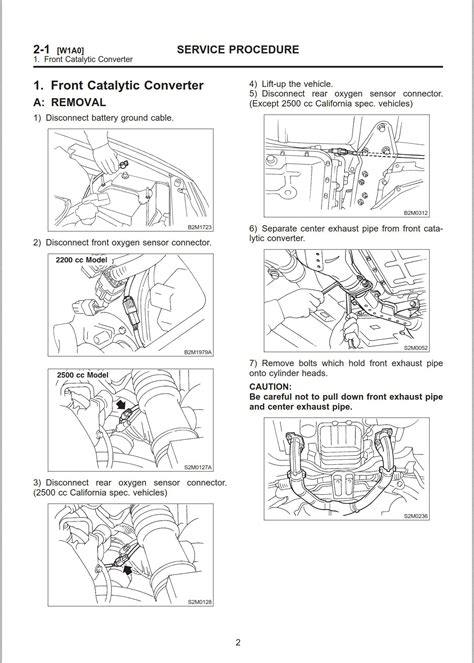 2-1 [W1A0]
1. Front Catalytic Converter

SERVICE PROCEDURE

1. Front Catalytic Converter

A: REMOVAL

1) Disconnect battery ground cable.

B2M1723

2) Disconnect front oxygen sensor connector.

2200 cc Model

B2M1979A

2500 cc Model

S2M0127A

3) Disconnect rear oxygen sensor connector. (2500 cc California spec. vehicles)

S2M0128

4) Lift-up the vehicle.
5) Disconnect rear oxygen sensor connector. (Except 2500 cc California spec. vehicles)

B2M0312

6) Separate center exhaust pipe from front catalytic converter.

S2M0052

7) Remove bolts which hold front exhaust pipe onto cylinder heads.

CAUTION:
Be careful not to pull down front exhaust pipe and center exhaust pipe.

S2M0236

2