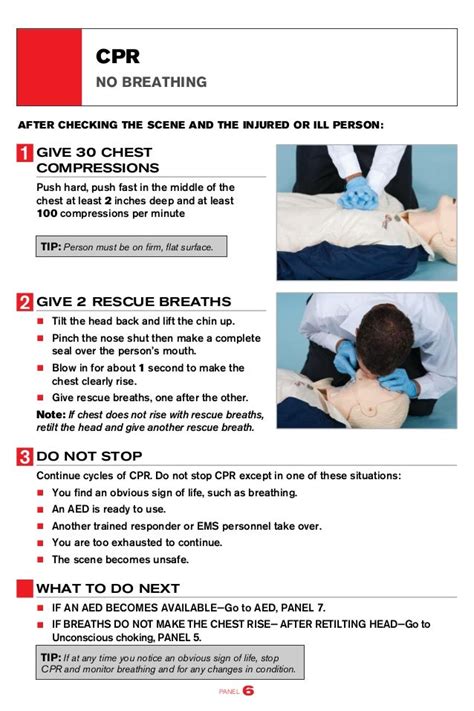 CPR
NO BREATHING

AFTER CHECKING THE SCENE AND THE INJURED OR ILL PERSON:

1 GIVE 30 CHEST COMPRESSIONS

Push hard, push fast in the middle of the chest at least 2 inches deep and at least 100 compressions per minute

TIP: Person must be on firm, flat surface.

2 GIVE 2 RESCUE BREATHS

- Tilt the head back and lift the chin up.
- Pinch the nose shut then make a complete seal over the person's mouth.
- Blow in for about 1 second to make the chest clearly rise.
- Give rescue breaths, one after the other.

Note: If chest does not rise with rescue breaths, retilt the head and give another rescue breath.

3 DO NOT STOP

Continue cycles of CPR. Do not stop CPR except in one of these situations:

- You find an obvious sign of life, such as breathing.
- An AED is ready to use.
- Another trained responder or EMS personnel take over.
- You are too exhausted to continue.
- The scene becomes unsafe.

WHAT TO DO NEXT

- IF AN AED BECOMES AVAILABLE—Go to AED, PANEL 7.
- IF BREATHS DO NOT MAKE THE CHEST RISE— AFTER RETILTING HEAD—Go to Unconscious choking, PANEL 5.

TIP: If at any time you notice an obvious sign of life, stop CPR and monitor breathing and for any changes in condition.

PANEL 6