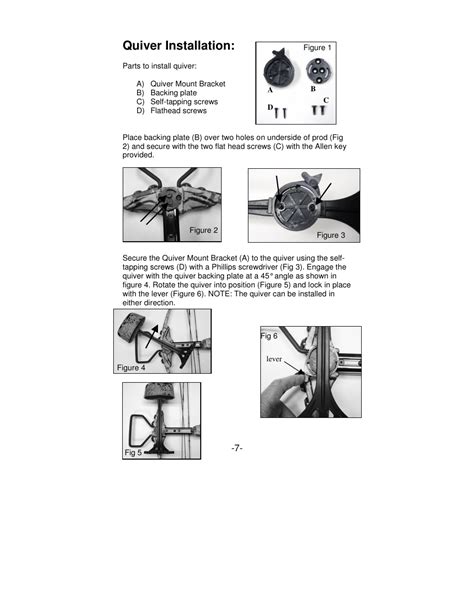 Quiver Installation:

Parts to install quiver:

A) Quiver Mount Bracket
B) Backing plate
C) Self-tapping screws
D) Flathead screws

Figure 1

A B

D C

Place backing plate (B) over two holes on underside of prod (Fig 2) and secure with the two flat head screws (C) with the Allen key provided.

Figure 2

Figure 3

Secure the Quiver Mount Bracket (A) to the quiver using the self-tapping screws (D) with a Phillips screwdriver (Fig 3). Engage the quiver with the quiver backing plate at a 45° angle as shown in figure 4. Rotate the quiver into position (Figure 5) and lock in place with the lever (Figure 6). NOTE: The quiver can be installed in either direction.

Figure 4

Fig 6

lever

Fig 5

-7-