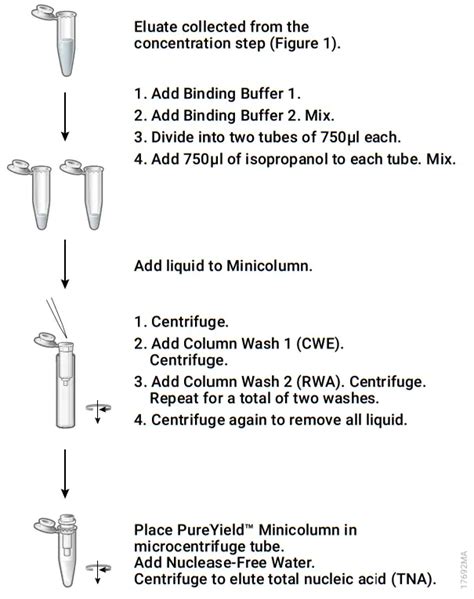 Eluate collected from the concentration step (Figure 1).

1. Add Binding Buffer 1.
2. Add Binding Buffer 2. Mix.
3. Divide into two tubes of 750µl each.
4. Add 750µl of isopropanol to each tube. Mix.

Add liquid to Minicolumn.

1. Centrifuge.
2. Add Column Wash 1 (CWE). Centrifuge.
3. Add Column Wash 2 (RWA). Centrifuge. Repeat for a total of two washes.
4. Centrifuge again to remove all liquid.

Place PureYield™ Minicolumn in microcentrifuge tube.
Add Nuclease-Free Water.
Centrifuge to elute total nucleic acid (TNA).

17692MA