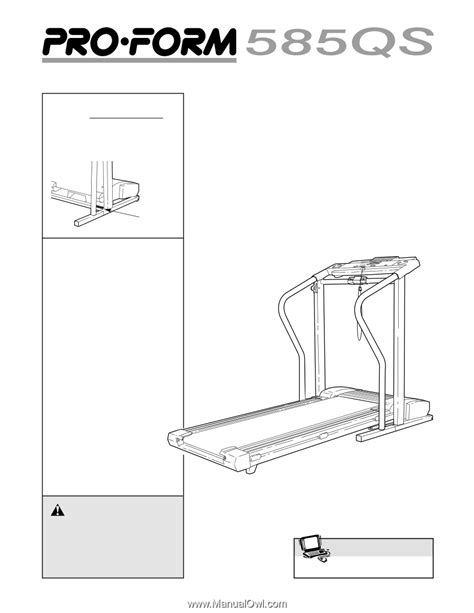 PRO·FORM 585QS

www.ManualOwl.com