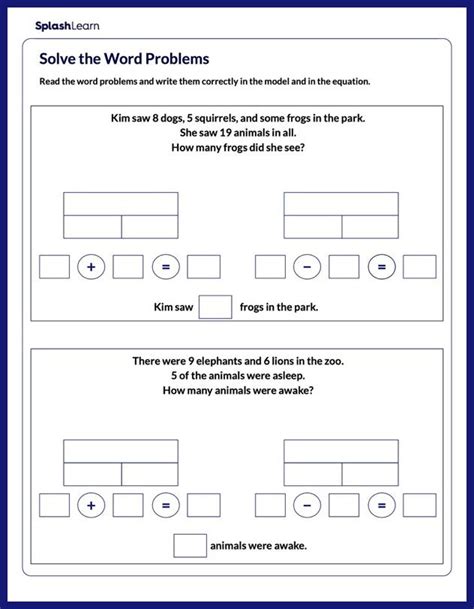 SplashLearn

Solve the Word Problems

Read the word problems and write them correctly in the model and in the equation.

Kim saw 8 dogs, 5 squirrels, and some frogs in the park.
She saw 19 animals in all.
How many frogs did she see?

+ =

− =

Kim saw frogs in the park.

There were 9 elephants and 6 lions in the zoo.
5 of the animals were asleep.
How many animals were awake?

+ =

− =

animals were awake.