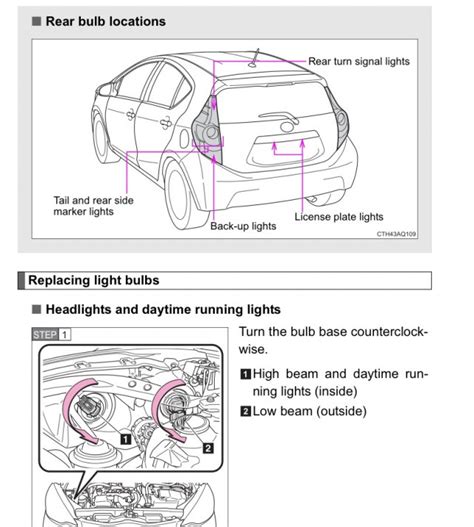 ■ Rear bulb locations

Rear turn signal lights

Tail and rear side marker lights

Back-up lights

License plate lights

CTH43AQ109

Replacing light bulbs

■ Headlights and daytime running lights

STEP 1

1

2

Turn the bulb base counterclockwise.

1 High beam and daytime running lights (inside)

2 Low beam (outside)