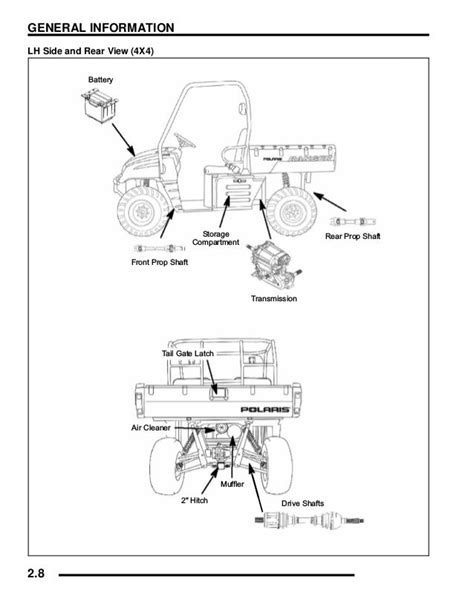 GENERAL INFORMATION

LH Side and Rear View (4X4)

Battery

POLARIS

RANGER

Storage Compartment

Rear Prop Shaft

Front Prop Shaft

Transmission

Tail Gate Latch

POLARIS

Air Cleaner

Muffler

2" Hitch

Drive Shafts

2.8