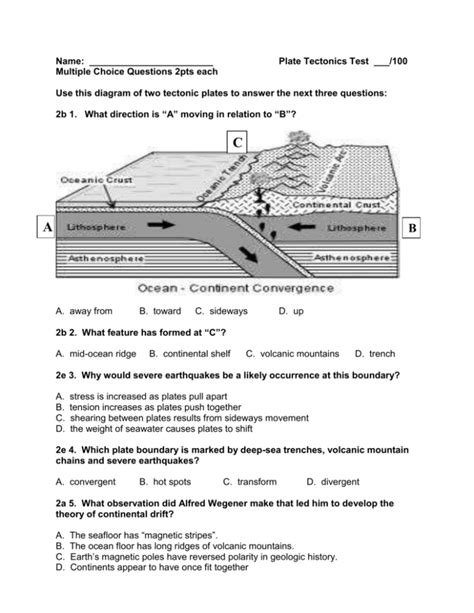 Name: ________________________ Plate Tectonics Test ___/100
Multiple Choice Questions 2pts each

Use this diagram of two tectonic plates to answer the next three questions:

2b 1. What direction is "A" moving in relation to "B"?

C
Oceanic Crust
Oceanic Trench
Volcanic Arc
Continental Crust
A
Lithosphere
Lithosphere
B
Asthenosphere
Asthenosphere
Ocean - Continent Convergence

A. away from B. toward C. sideways D. up

2b 2. What feature has formed at "C"?

A. mid-ocean ridge B. continental shelf C. volcanic mountains D. trench

2e 3. Why would severe earthquakes be a likely occurrence at this boundary?

A. stress is increased as plates pull apart
B. tension increases as plates push together
C. shearing between plates results from sideways movement
D. the weight of seawater causes plates to shift

2e 4. Which plate boundary is marked by deep-sea trenches, volcanic mountain chains and severe earthquakes?

A. convergent B. hot spots C. transform D. divergent

2a 5. What observation did Alfred Wegener make that led him to develop the theory of continental drift?

A. The seafloor has "magnetic stripes".
B. The ocean floor has long ridges of volcanic mountains.
C. Earth's magnetic poles have reversed polarity in geologic history.
D. Continents appear to have once fit together