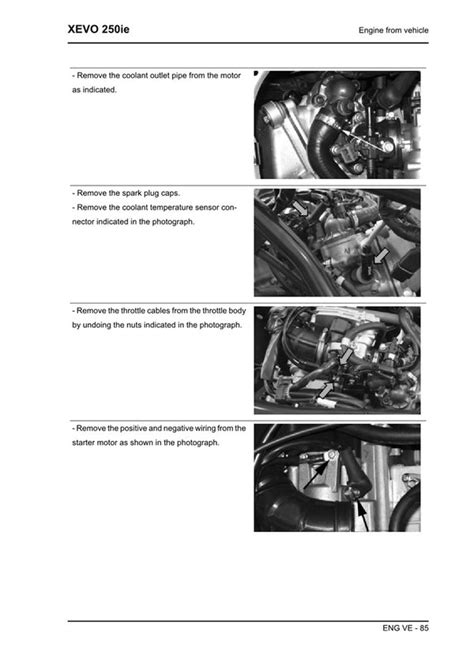 XEVO 250ie

Engine from vehicle

- Remove the coolant outlet pipe from the motor as indicated.

- Remove the spark plug caps.
- Remove the coolant temperature sensor connector indicated in the photograph.

- Remove the throttle cables from the throttle body by undoing the nuts indicated in the photograph.

- Remove the positive and negative wiring from the starter motor as shown in the photograph.

ENG VE - 85