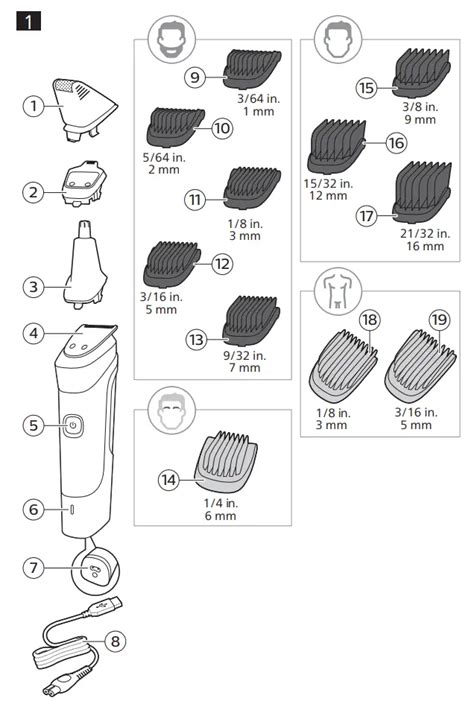 1

1
2
3
4
5
6
7
8

9
3/64 in.
1 mm

10
5/64 in.
2 mm

11
1/8 in.
3 mm

12
3/16 in.
5 mm

13
9/32 in.
7 mm

14
1/4 in.
6 mm

15
3/8 in.
9 mm

16
15/32 in.
12 mm

17
21/32 in.
16 mm

18
1/8 in.
3 mm

19
3/16 in.
5 mm