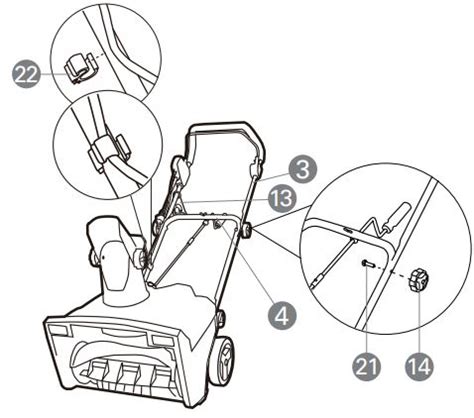 22
3
13
4
21
14