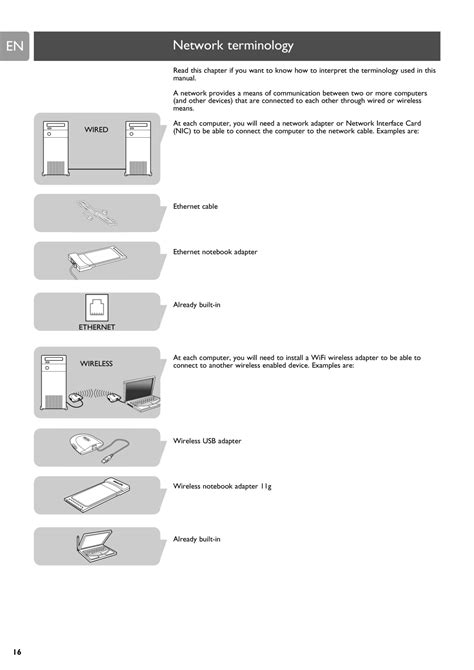 EN

Network terminology

Read this chapter if you want to know how to interpret the terminology used in this manual.

A network provides a means of communication between two or more computers (and other devices) that are connected to each other through wired or wireless means.

WIRED

At each computer, you will need a network adapter or Network Interface Card (NIC) to be able to connect the computer to the network cable. Examples are:

Ethernet cable

Ethernet notebook adapter

ETHERNET

Already built-in

WIRELESS

At each computer, you will need to install a WiFi wireless adapter to be able to connect to another wireless enabled device. Examples are:

Wireless USB adapter

Wireless notebook adapter 11g

Already built-in

16