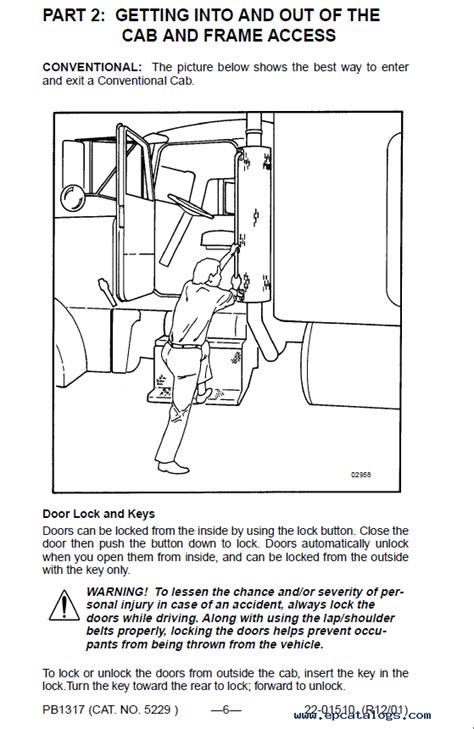 PART 2: GETTING INTO AND OUT OF THE CAB AND FRAME ACCESS

CONVENTIONAL: The picture below shows the best way to enter and exit a Conventional Cab.

02958

Door Lock and Keys
Doors can be locked from the inside by using the lock button. Close the door then push the button down to lock. Doors automatically unlock when you open them from inside, and can be locked from the outside with the key only.

WARNING! To lessen the chance and/or severity of personal injury in case of an accident, always lock the doors while driving. Along with using the lap/shoulder belts properly, locking the doors helps prevent occupants from being thrown from the vehicle.

To lock or unlock the doors from outside the cab, insert the key in the lock.Turn the key toward the rear to lock; forward to unlock.

PB1317 (CAT. NO. 5229 ) —6— 22-01510 (R12/01)

www.epcatalogs.com