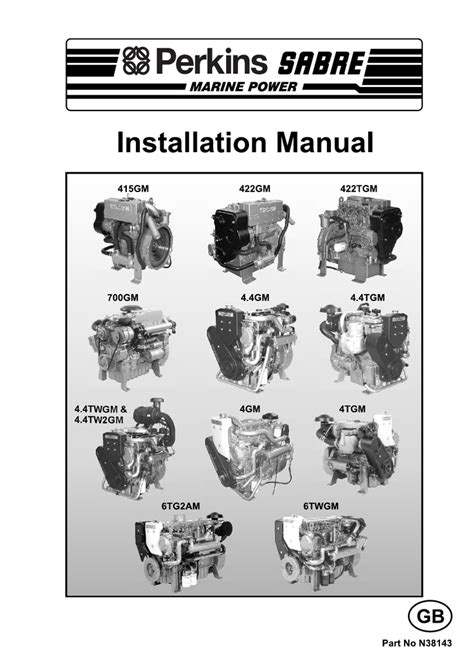 Perkins SABRE
MARINE POWER

Installation Manual

415GM

422GM

422TGM

700GM

4.4GM

4.4TGM

4.4TWGM &
4.4TW2GM

4GM

4TGM

6TG2AM

6TWGM

GB

Part No N38143