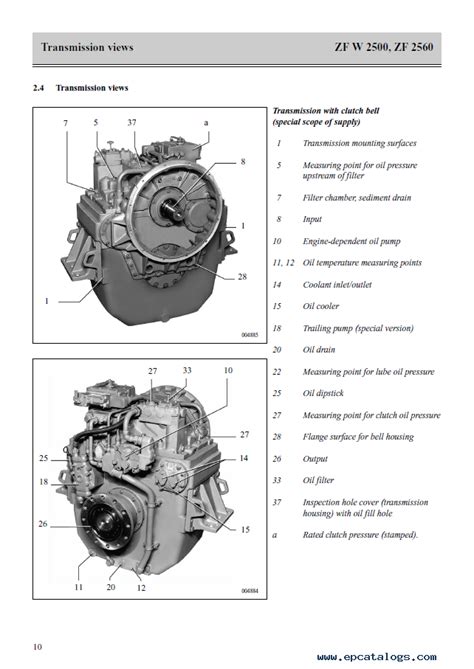 Transmission views

ZF W 2500, ZF 2560

2.4 Transmission views

7 5 37 a
8
1
28
1
004885

27 33 10
27
25
14
18
26
15
11 20 12
004884

Transmission with clutch bell (special scope of supply)

1 Transmission mounting surfaces

5 Measuring point for oil pressure upstream of filter

7 Filter chamber, sediment drain

8 Input

10 Engine-dependent oil pump

11, 12 Oil temperature measuring points

14 Coolant inlet/outlet

15 Oil cooler

18 Trailing pump (special version)

20 Oil drain

22 Measuring point for lube oil pressure

25 Oil dipstick

27 Measuring point for clutch oil pressure

28 Flange surface for bell housing

26 Output

33 Oil filter

37 Inspection hole cover (transmission housing) with oil fill hole

a Rated clutch pressure (stamped).

10

www.epcatalogs.com