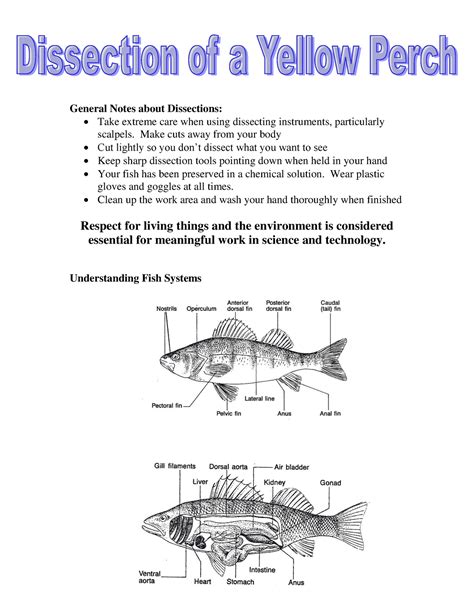 Dissection of a Yellow Perch

General Notes about Dissections:
- Take extreme care when using dissecting instruments, particularly scalpels. Make cuts away from your body
- Cut lightly so you don't dissect what you want to see
- Keep sharp dissection tools pointing down when held in your hand
- Your fish has been preserved in a chemical solution. Wear plastic gloves and goggles at all times.
- Clean up the work area and wash your hand thoroughly when finished

Respect for living things and the environment is considered essential for meaningful work in science and technology.

Understanding Fish Systems

Nostrils
Operculum
Anterior dorsal fin
Posterior dorsal fin
Caudal (tail) fin
Pectoral fin
Pelvic fin
Lateral line
Anus
Anal fin

Gill filaments
Dorsal aorta
Air bladder
Liver
Kidney
Gonad
Ventral aorta
Heart
Stomach
Intestine
Anus